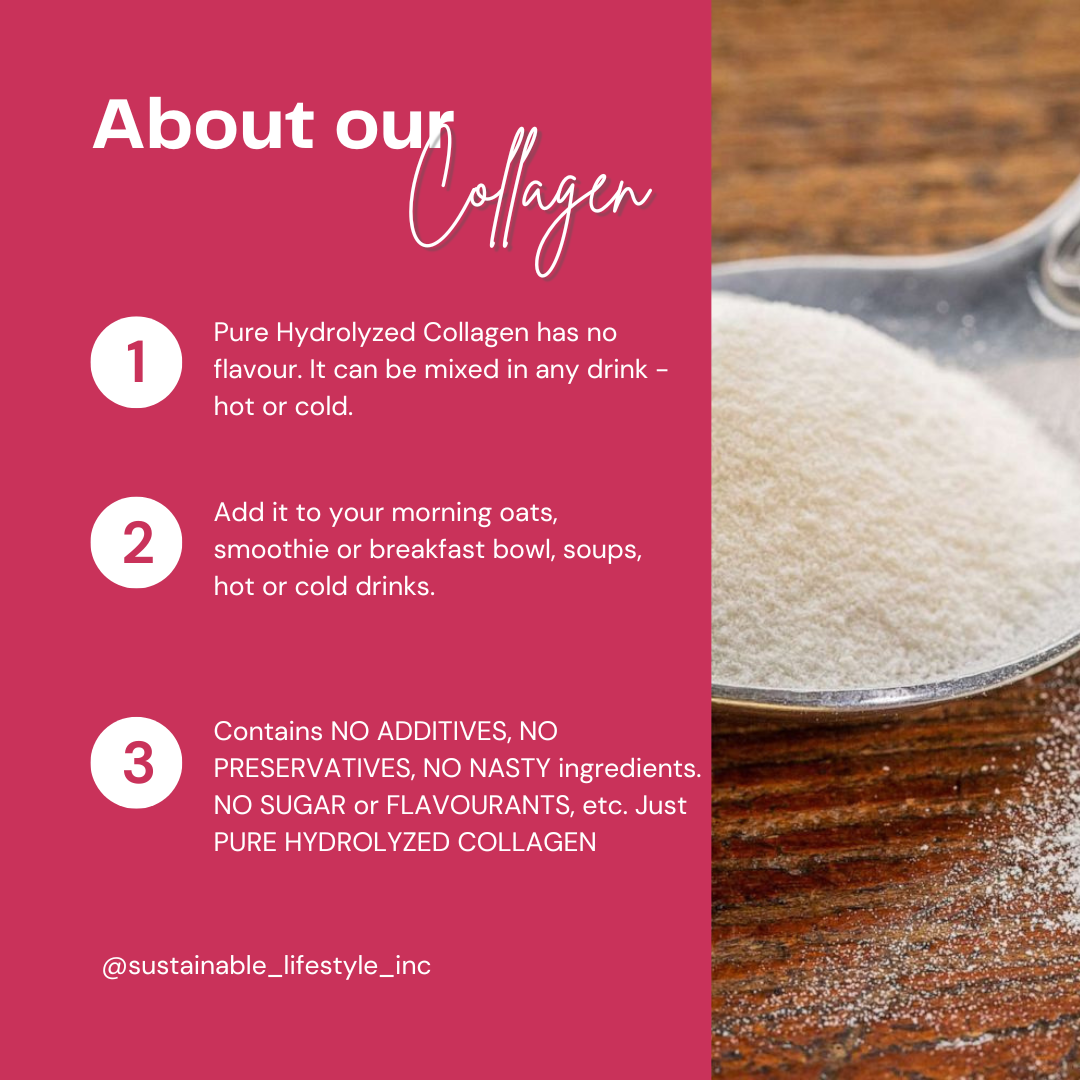 About our Collagen

1

Pure Hydrolyzed Collagen has no flavour. It can be mixed in any drink - hot or cold.

2

Add it to your morning oats, smoothie or breakfast bowl, soups, hot or cold drinks.

3

Contains NO ADDITIVES, NO PRESERVATIVES, NO NASTY ingredients. NO SUGAR or FLAVOURANTS, etc. Just PURE HYDROLYZED COLLAGEN

@sustainable_lifestyle_inc