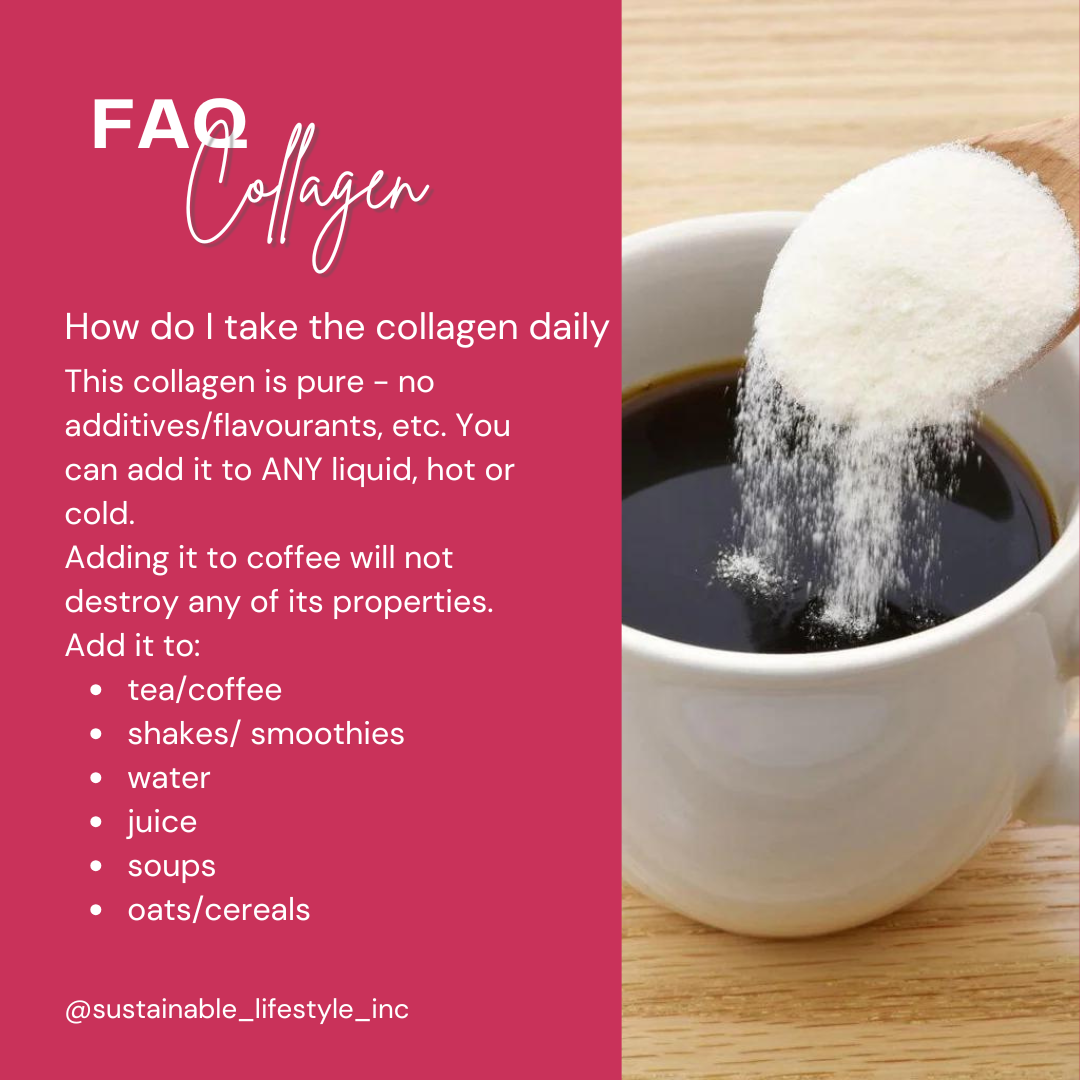 FAQ
Collagen

How do I take the collagen daily

This collagen is pure - no additives/flavourants, etc. You can add it to ANY liquid, hot or cold.
Adding it to coffee will not destroy any of its properties.
Add it to:
- tea/coffee
- shakes/ smoothies
- water
- juice
- soups
- oats/cereals

@sustainable_lifestyle_inc